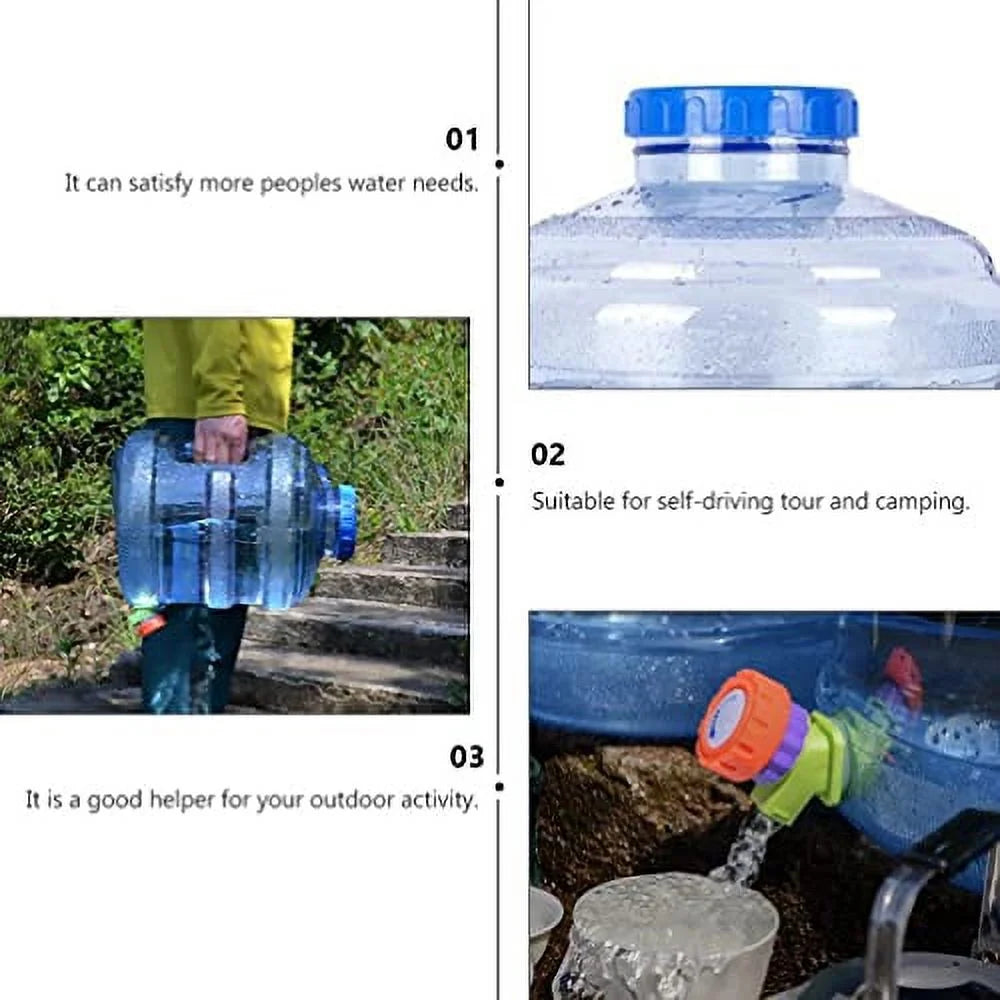 01
It can satisfy more peoples water needs.

02
Suitable for self-driving tour and camping.

03
It is a good helper for your outdoor activity.