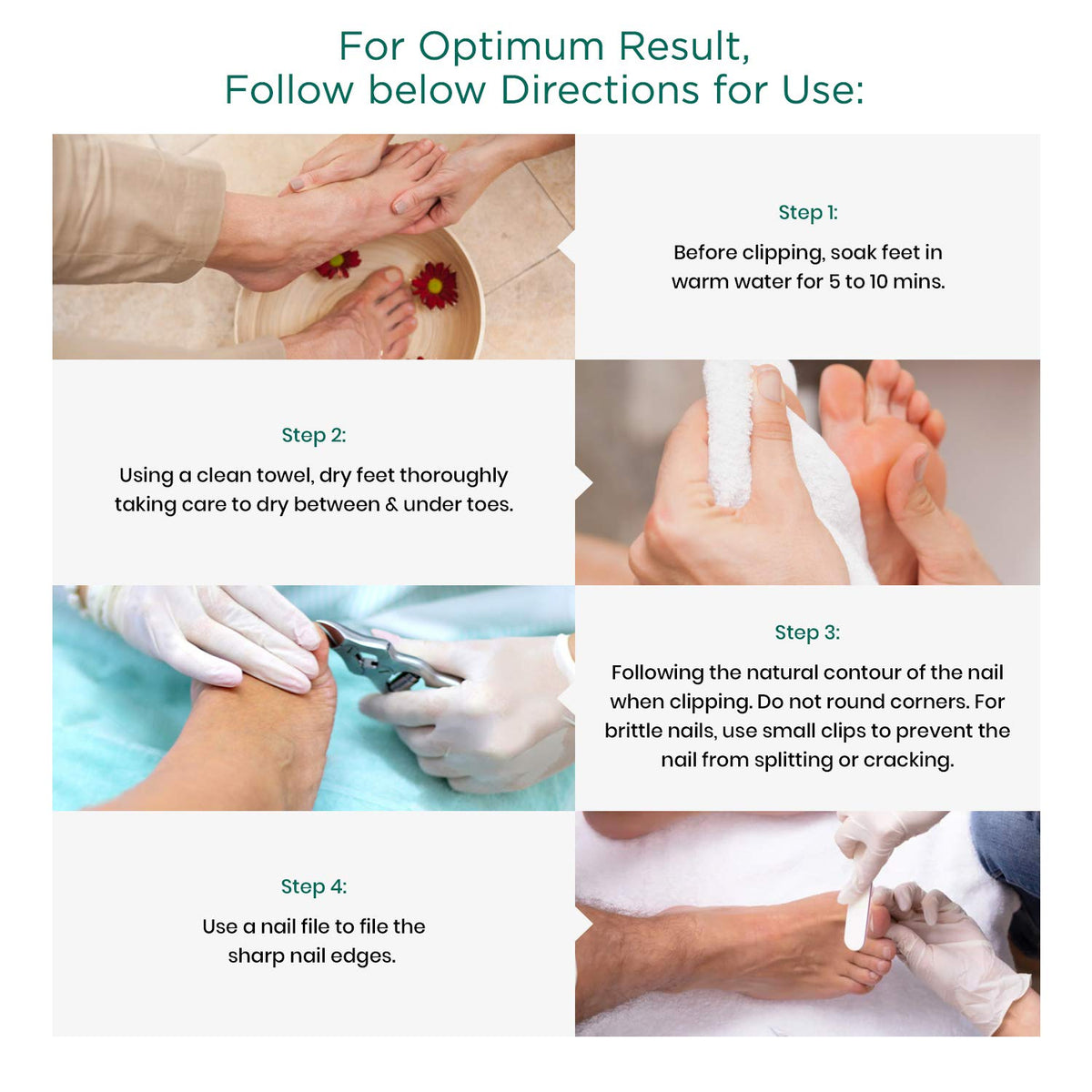 For Optimum Result,
Follow below Directions for Use:

Step 1:

Before clipping, soak feet in warm water for 5 to 10 mins.

Step 2:

Using a clean towel, dry feet thoroughly taking care to dry between & under toes.

Step 3:

Following the natural contour of the nail when clipping. Do not round corners. For brittle nails, use small clips to prevent the nail from splitting or cracking.

Step 4:

Use a nail file to file the sharp nail edges.